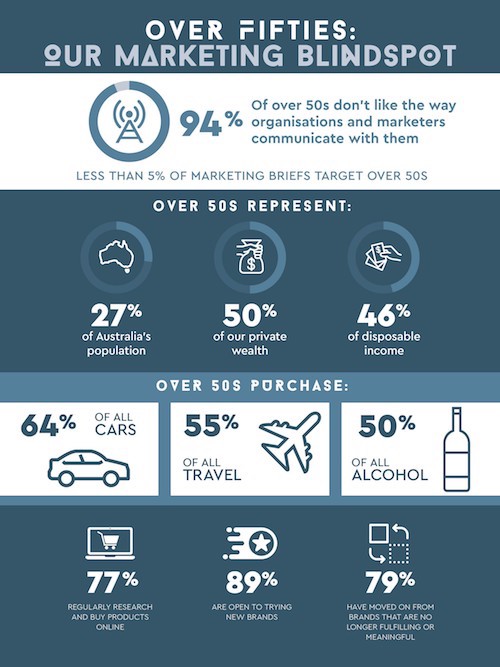 OVER FIFTIES: OUR MARKETING BLINDSPOT

94% Of over 50s don't like the way organisations and marketers communicate with them

LESS THAN 5% OF MARKETING BRIEFS TARGET OVER 50S

OVER 50S REPRESENT:

27% of Australia's population

50% of our private wealth

46% of disposable income

OVER 50S PURCHASE:

64% OF ALL CARS

55% OF ALL TRAVEL

50% OF ALL ALCOHOL

77% REGULARLY RESEARCH AND BUY PRODUCTS ONLINE

89% ARE OPEN TO TRYING NEW BRANDS

79% HAVE MOVED ON FROM BRANDS THAT ARE NO LONGER FULFILLING OR MEANINGFUL